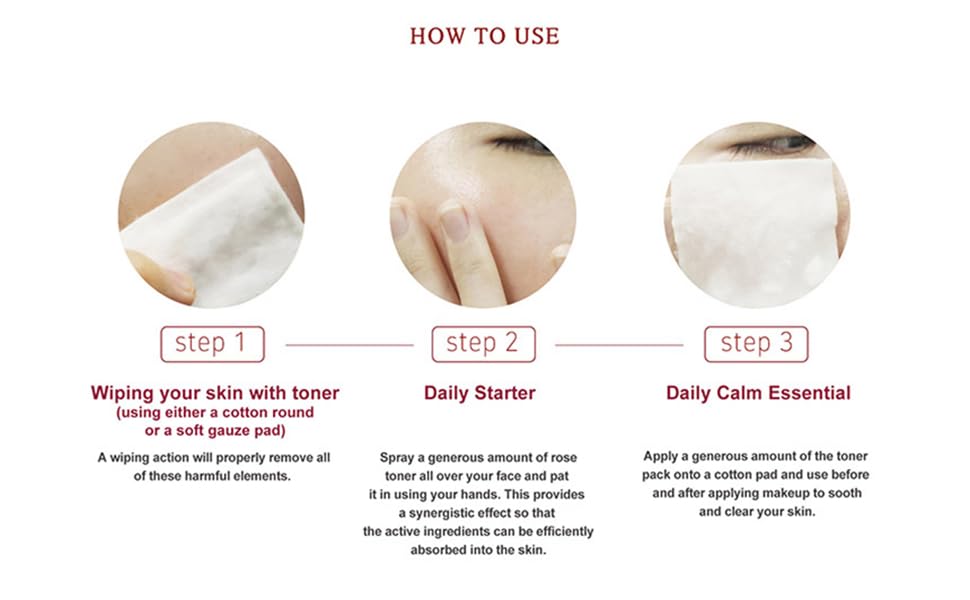 HOW TO USE

step 1

Wiping your skin with toner (using either a cotton round or a soft gauze pad)

A wiping action will properly remove all of these harmful elements.

step 2

Daily Starter

Spray a generous amount of rose toner all over your face and pat it in using your hands. This provides a synergistic effect so that the active ingredients can be efficiently absorbed into the skin.

step 3

Daily Calm Essential

Apply a generous amount of the toner pack onto a cotton pad and use before and after applying makeup to sooth and clear your skin.